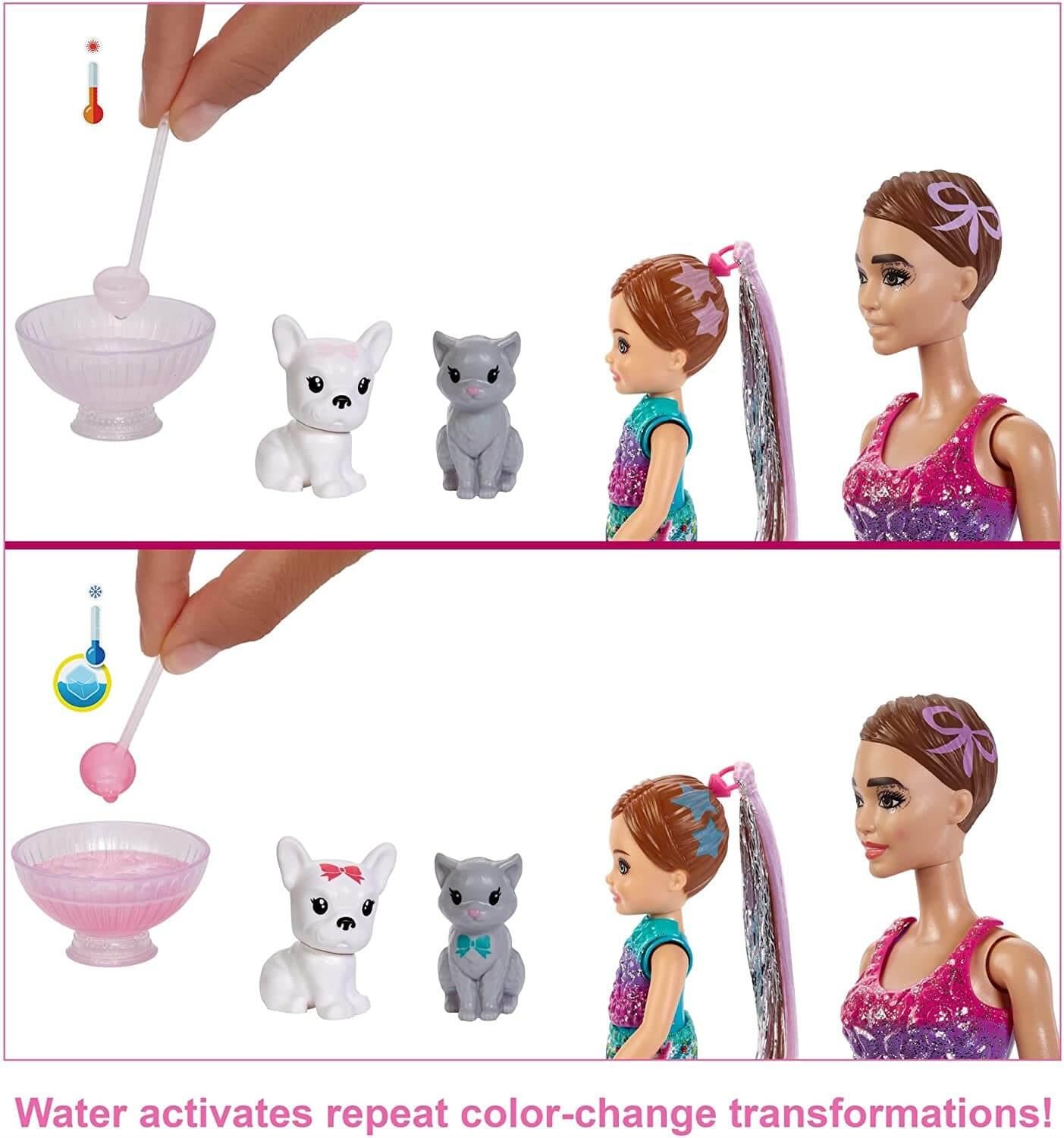 Water activates repeat color-change transformations!