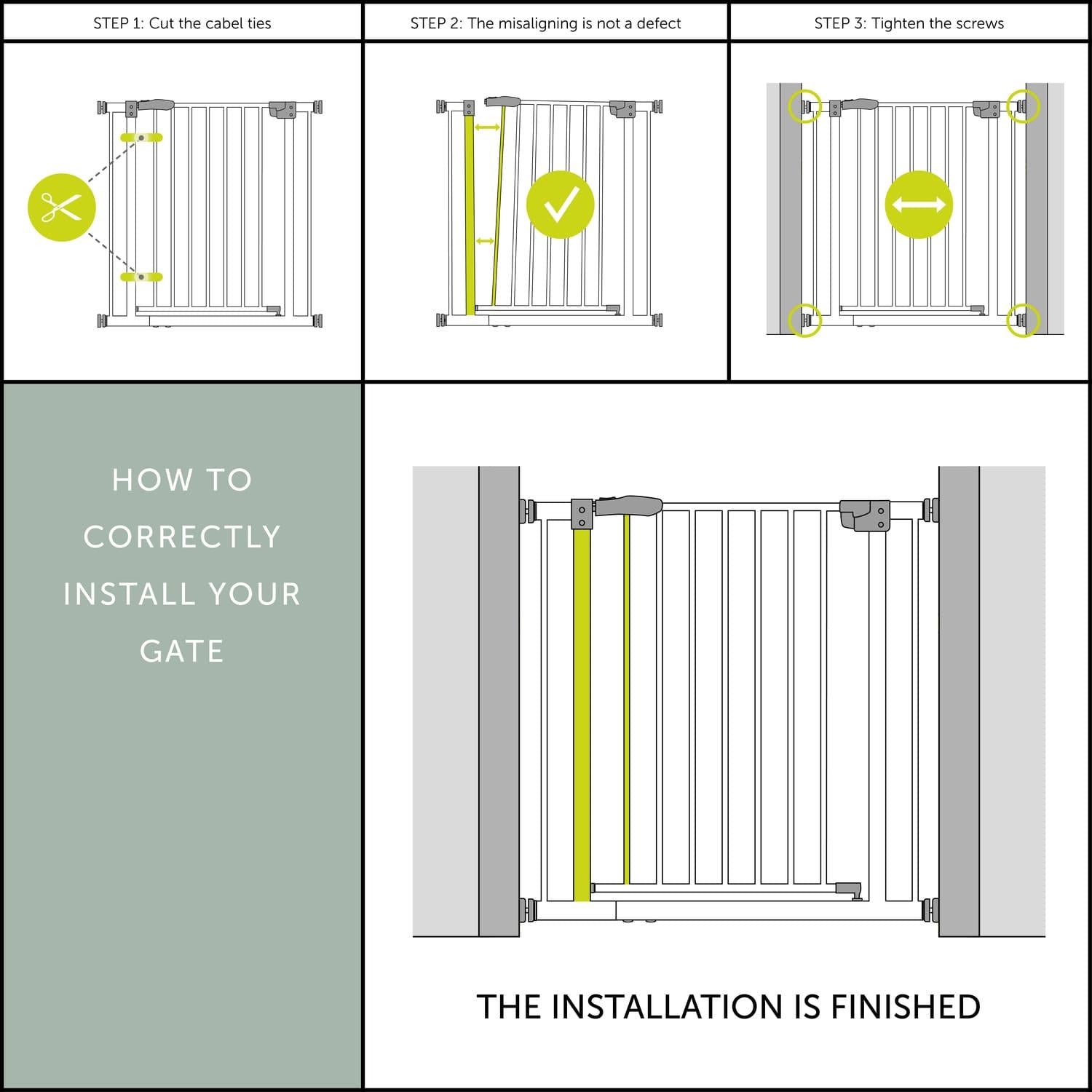 STEP 1: Cut the cabel ties

STEP 2: The misaligning is not a defect

STEP 3: Tighten the screws

HOW TO CORRECTLY INSTALL YOUR GATE

THE INSTALLATION IS FINISHED