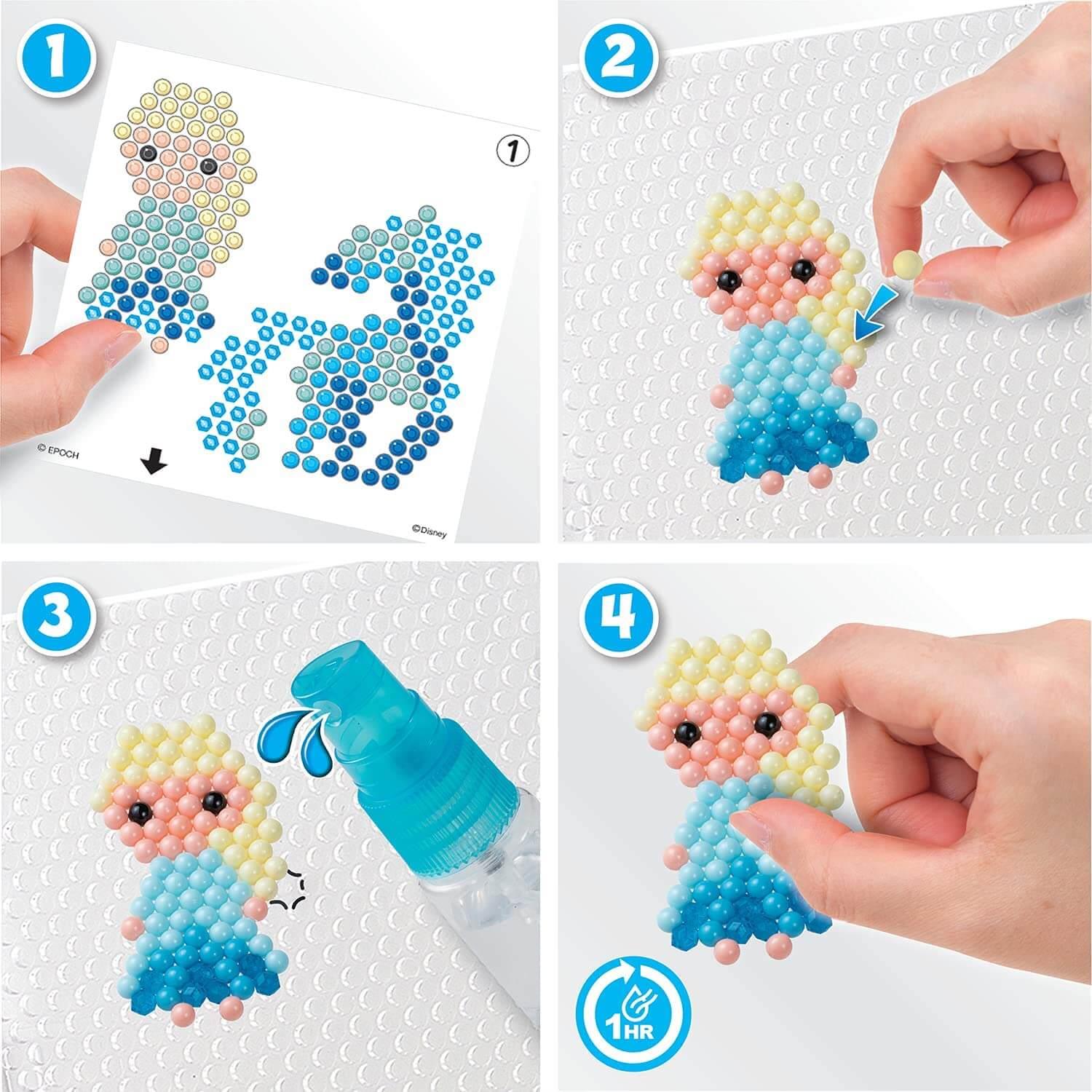 1

1

© EPOCH

©Disney

2

3

4

1HR