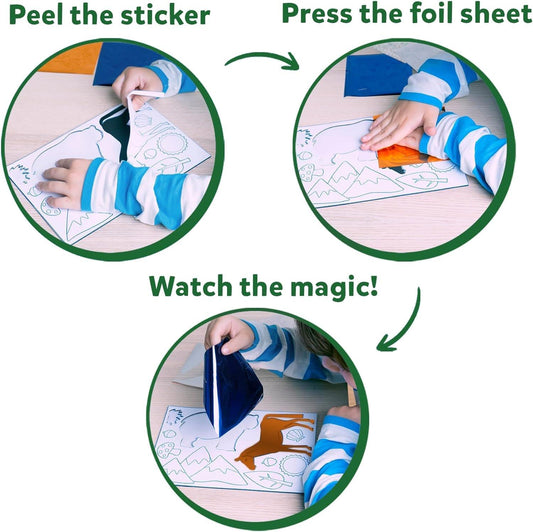 Peel the sticker

Press the foil sheet

Watch the magic!