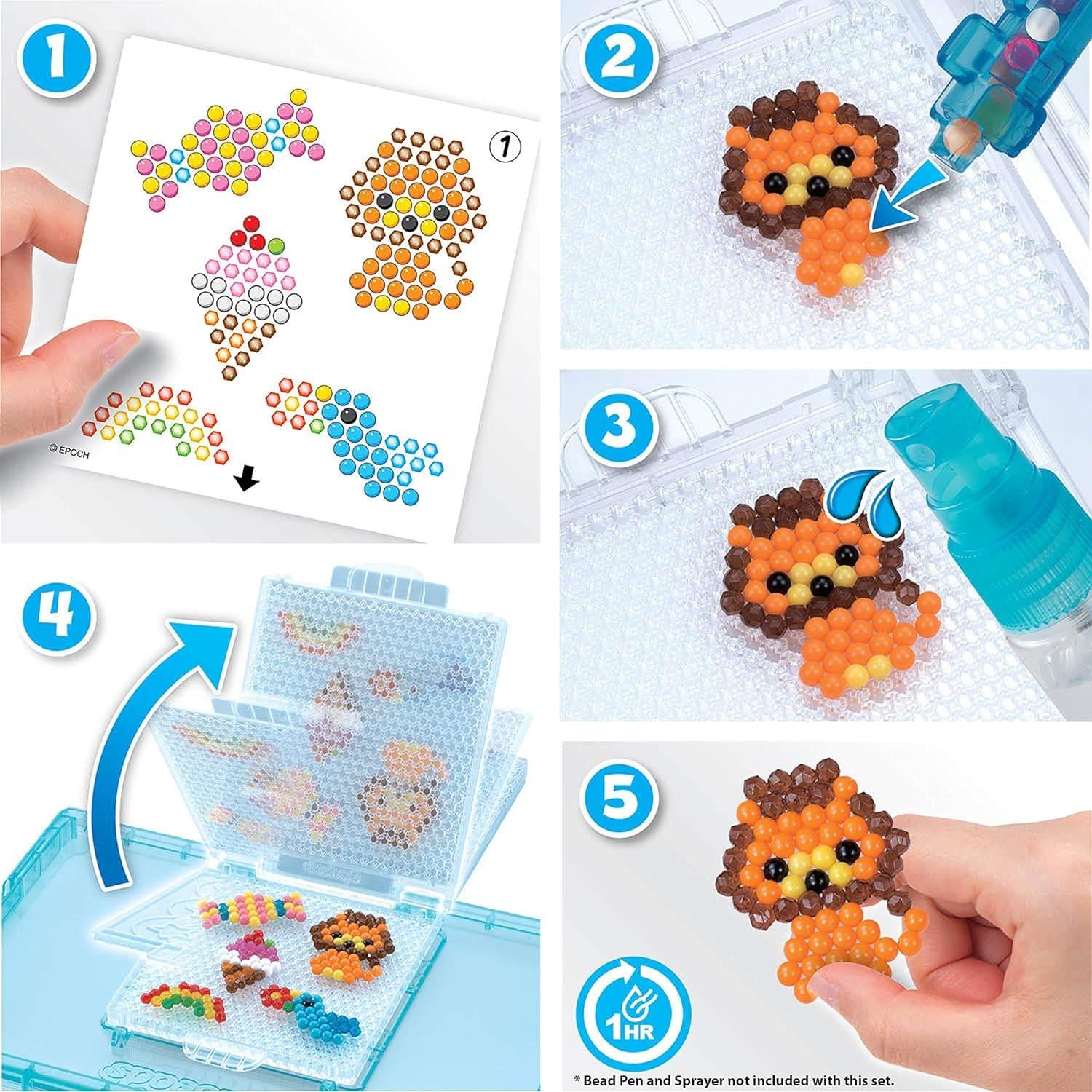 1

1

© EPOCH

2

3

4

5

1HR

* Bead Pen and Sprayer not included with this set.