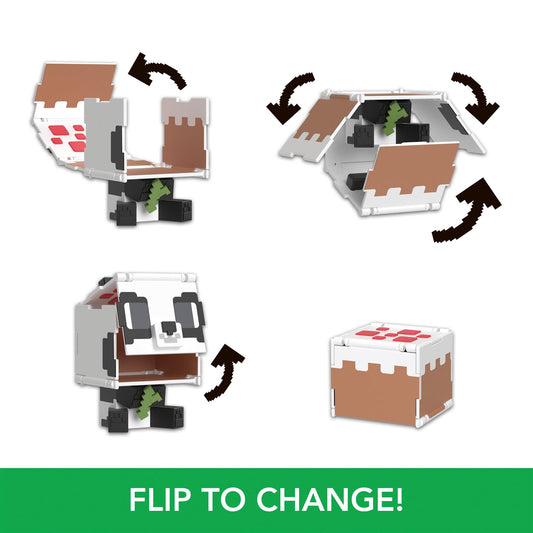 FLIP TO CHANGE!